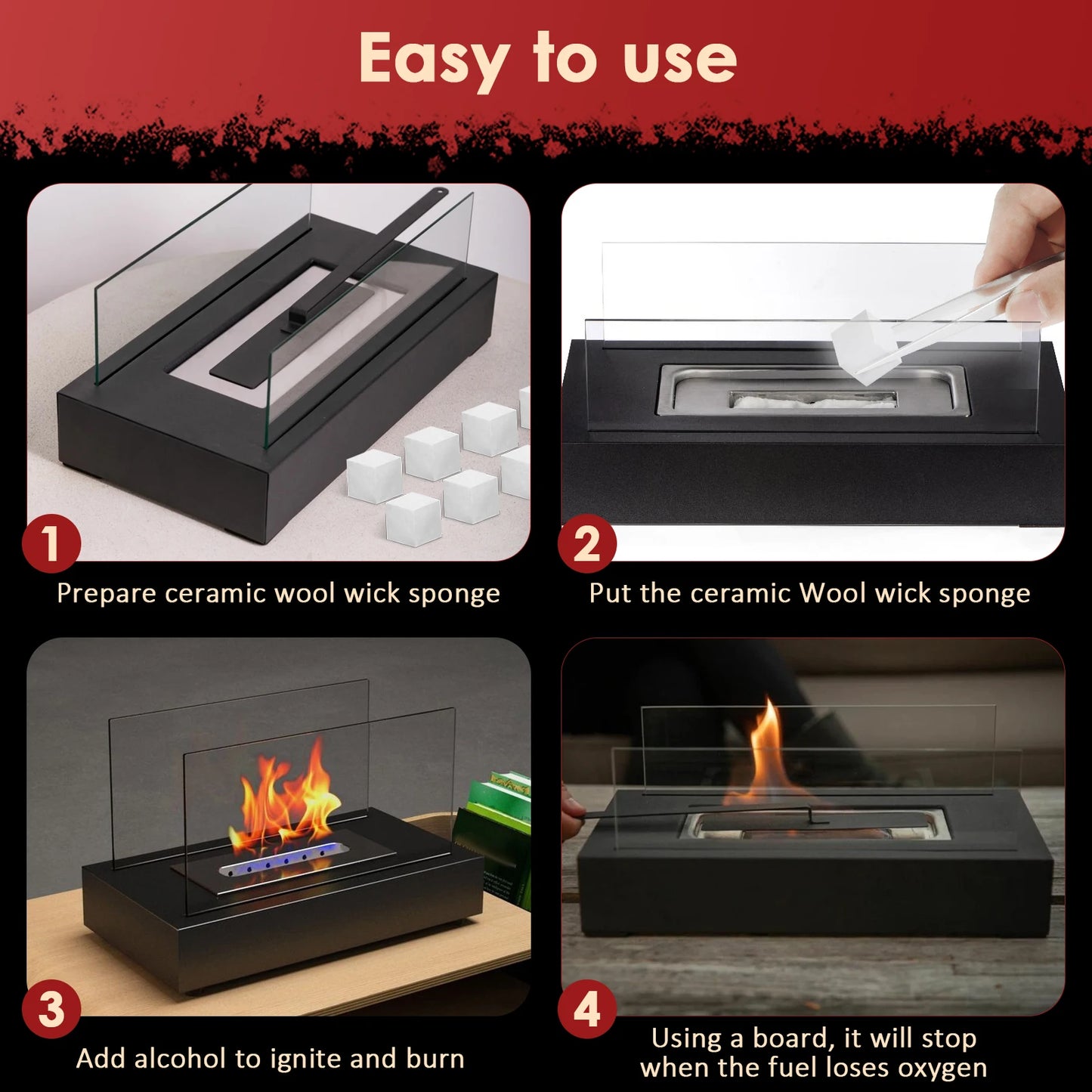 Easy to use

1
Prepare ceramic wool wick sponge

2
Put the ceramic Wool wick sponge

3
Add alcohol to ignite and burn

4
Using a board, it will stop when the fuel loses oxygen